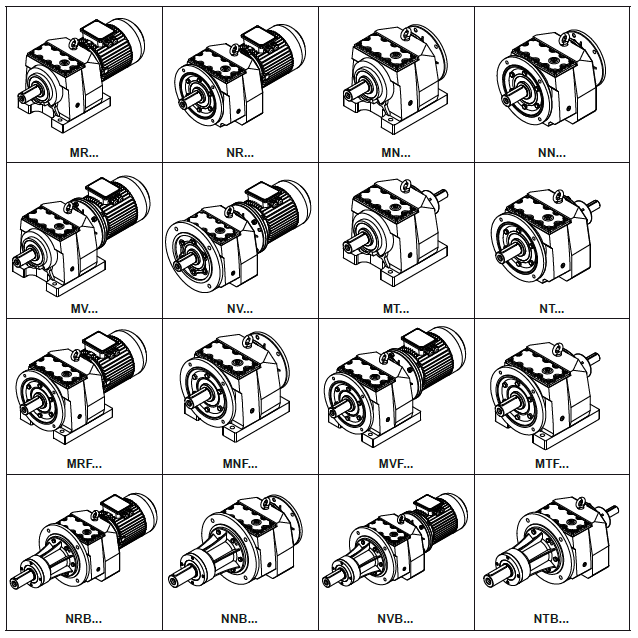 | MR... | NR... | MN... | NN... |
|---|---|---|---|
| MV... | NV... | MT... | NT... |
| MRF... | MNF... | MVF... | MTF... |
| NRB... | NNB... | NVB... | NTB... |